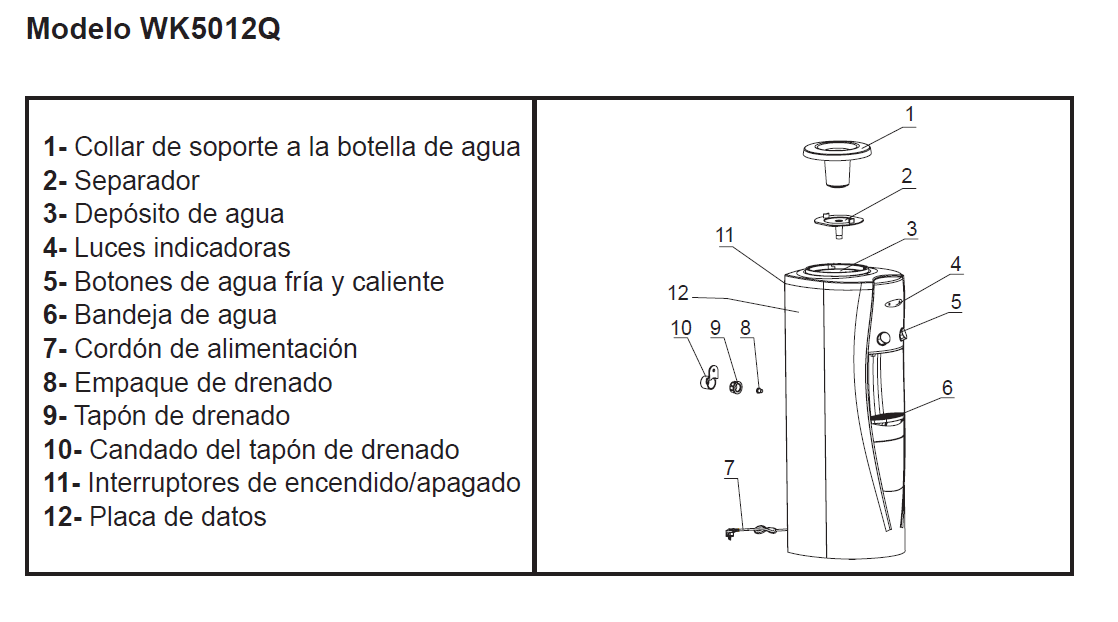 Modelo WK5012Q

1- Collar de soporte a la botella de agua
2- Separador
3- Depósito de agua
4- Luces indicadoras
5- Botones de agua fría y caliente
6- Bandeja de agua
7- Cordón de alimentación
8- Empaque de drenado
9- Tapón de drenado
10- Candado del tapón de drenado
11- Interruptores de encendido/apagado
12- Placa de datos

1
2
3
11
4
12
5
10
9
8
6
7