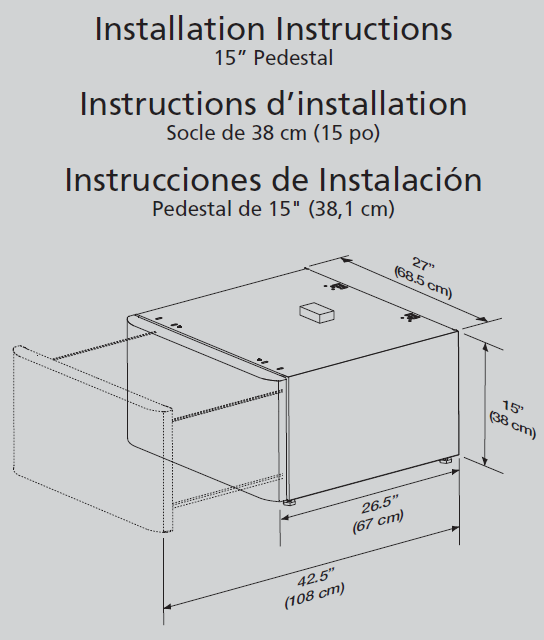 Installation Instructions
15” Pedestal

Instructions d’installation
Socle de 38 cm (15 po)

Instrucciones de Instalación
Pedestal de 15" (38,1 cm)

27”
(68.5 cm)

15”
(38 cm)

26.5”
(67 cm)

42.5”
(108 cm)