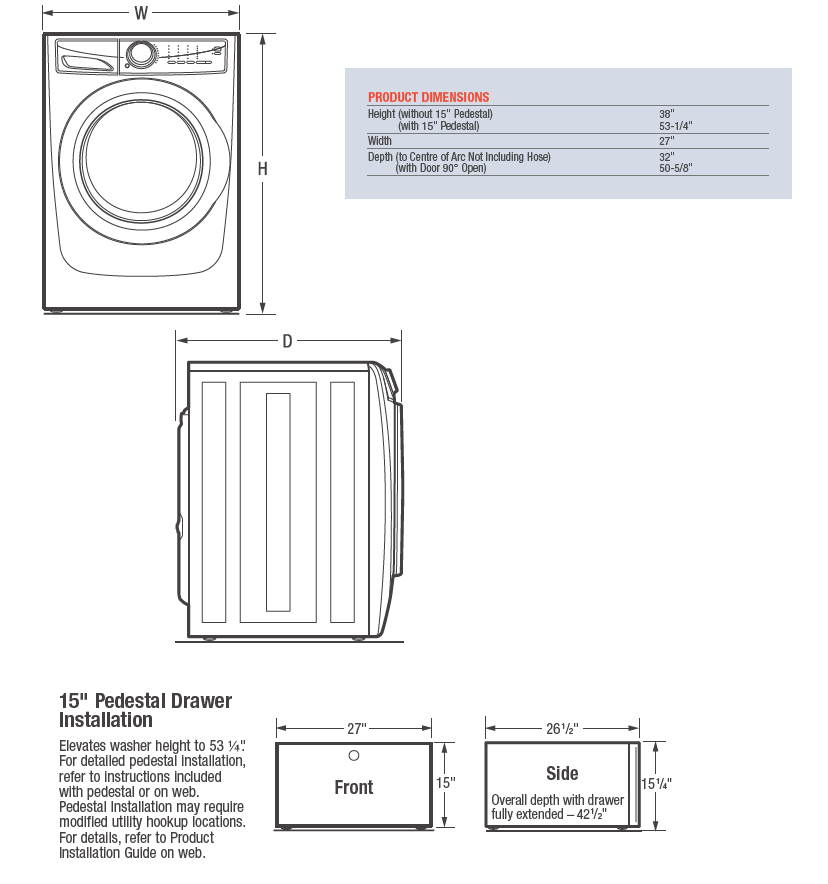 W

H

PRODUCT DIMENSIONS

| | |
|---|---|
| Height (without 15" Pedestal) (with 15" Pedestal) | 38" 53-1/4" |
| Width | 27" |
| Depth (to Centre of Arc Not Including Hose) (with Door 90° Open) | 32" 50-5/8" |

D

15" Pedestal Drawer Installation

Elevates washer height to 53 ¼". For detailed pedestal installation, refer to instructions included with pedestal or on web. Pedestal installation may require modified utility hookup locations. For details, refer to Product Installation Guide on web.

27"

Front

15"

26½"

Side

Overall depth with drawer fully extended – 42½"

15¼"