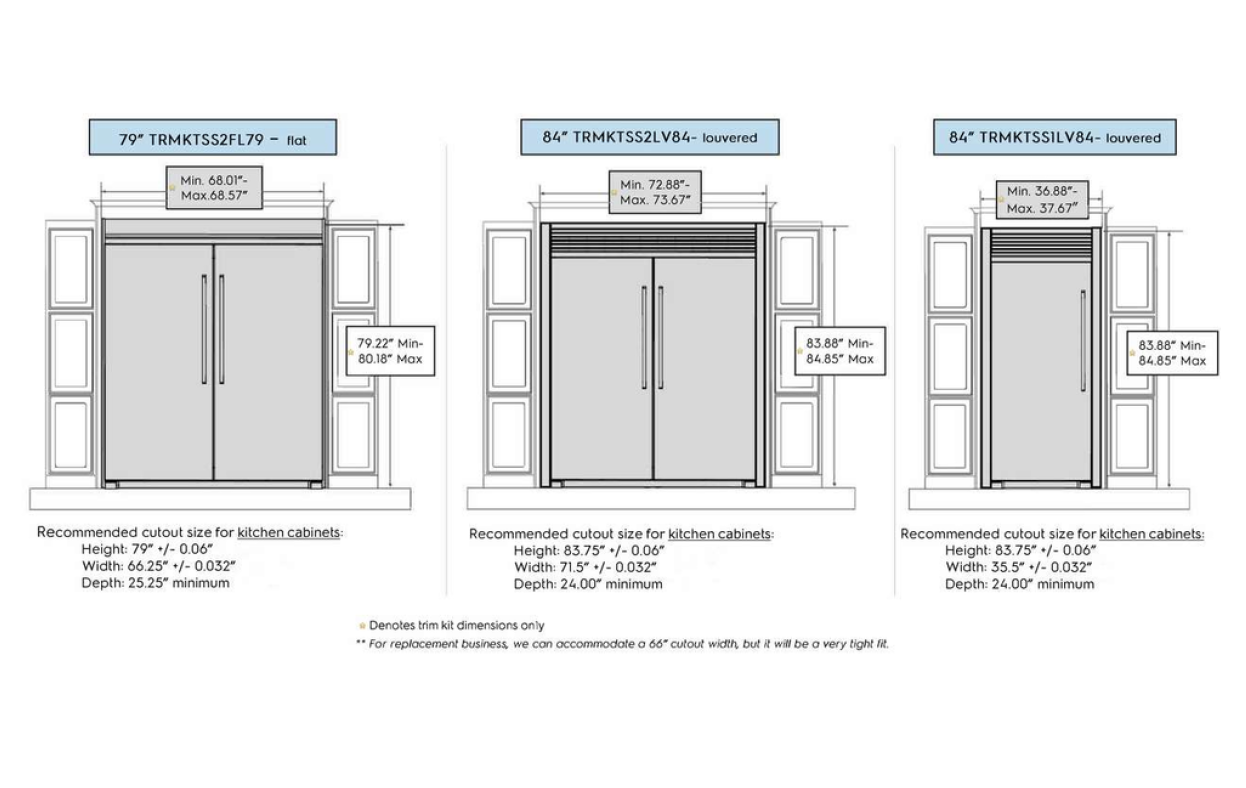 79" TRMKTSS2FL79 – flat

Min. 68.01"- Max.68.57"

79.22" Min- 80.18" Max

Recommended cutout size for kitchen cabinets:
Height: 79" +/- 0.06"
Width: 66.25" +/- 0.032"
Depth: 25.25" minimum

84" TRMKTSS2LV84- louvered

Min. 72.88"- Max. 73.67"

83.88" Min- 84.85" Max

Recommended cutout size for kitchen cabinets:
Height: 83.75" +/- 0.06"
Width: 71.5" +/- 0.032"
Depth: 24.00" minimum

84" TRMKTSS1LV84- louvered

Min. 36.88"- Max. 37.67"

83.88" Min- 84.85" Max

Recommended cutout size for kitchen cabinets:
Height: 83.75" +/- 0.06"
Width: 35.5" +/- 0.032"
Depth: 24.00" minimum

Denotes trim kit dimensions only
** For replacement business, we can accommodate a 66" cutout width, but it will be a very tight fit.