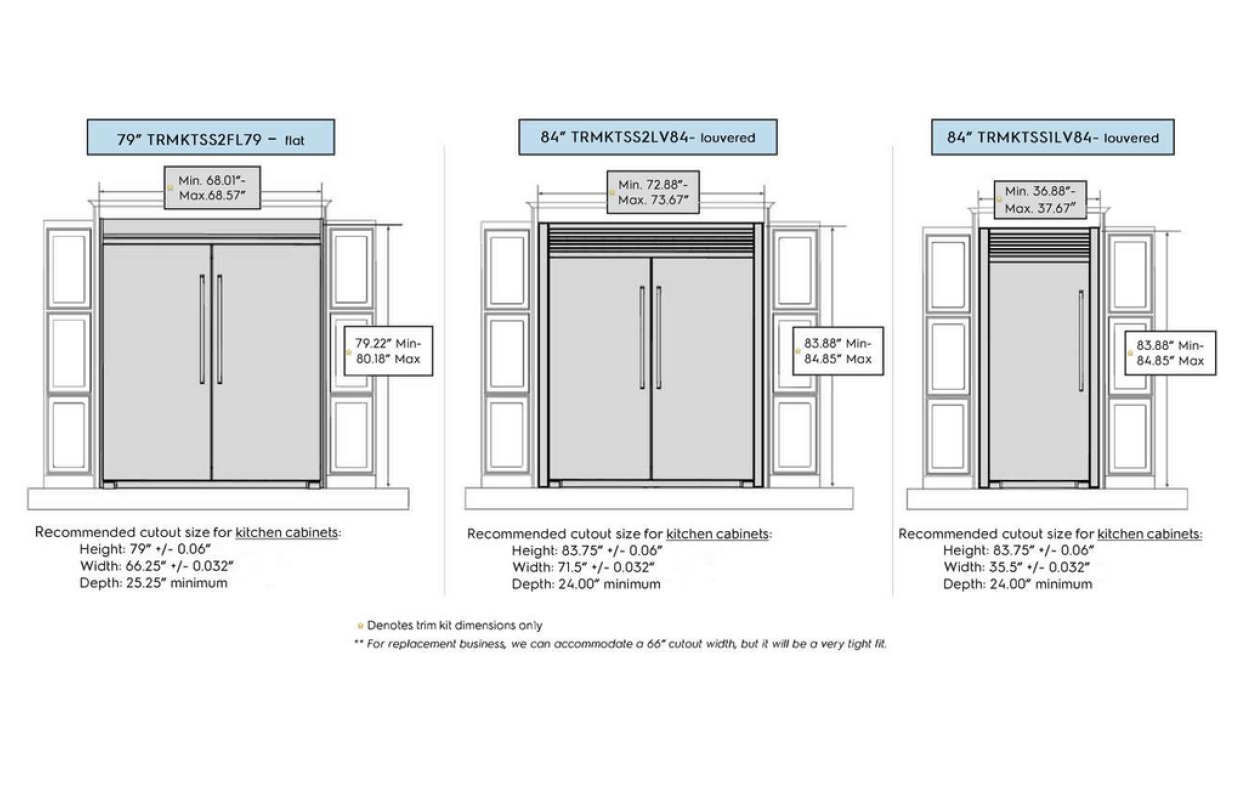 79" TRMKTSS2FL79 – flat

Min. 68.01"-
Max.68.57"

79.22" Min-
80.18" Max

Recommended cutout size for kitchen cabinets:
Height: 79" +/- 0.06"
Width: 66.25" +/- 0.032"
Depth: 25.25" minimum

84" TRMKTSS2LV84- louvered

Min. 72.88"-
Max. 73.67"

83.88" Min-
84.85" Max

Recommended cutout size for kitchen cabinets:
Height: 83.75" +/- 0.06"
Width: 71.5" +/- 0.032"
Depth: 24.00" minimum

84" TRMKTSS1LV84- louvered

Min. 36.88"-
Max. 37.67"

83.88" Min-
84.85" Max

Recommended cutout size for kitchen cabinets:
Height: 83.75" +/- 0.06"
Width: 35.5" +/- 0.032"
Depth: 24.00" minimum

Denotes trim kit dimensions only
** For replacement business, we can accommodate a 66" cutout width, but it will be a very tight fit.