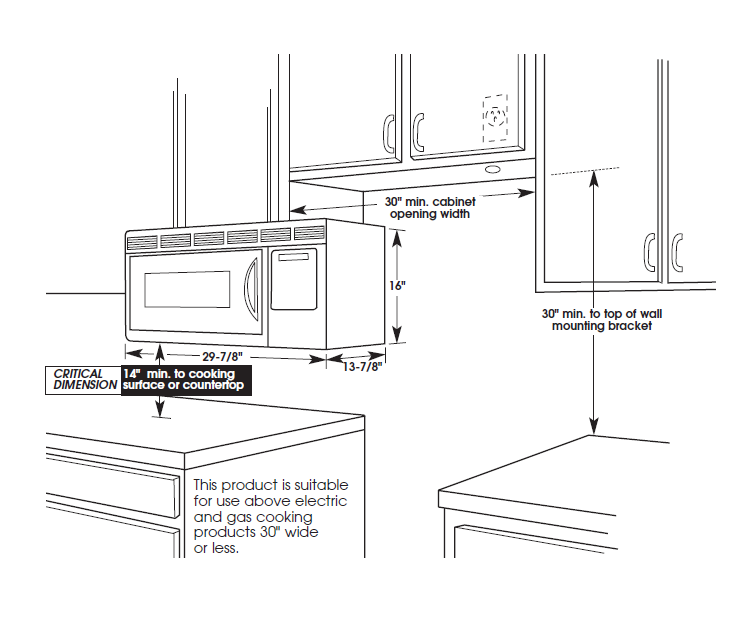 30" min. cabinet opening width

16"

30" min. to top of wall mounting bracket

29-7/8"

13-7/8"

CRITICAL DIMENSION

14" min. to cooking surface or countertop

This product is suitable for use above electric and gas cooking products 30" wide or less.