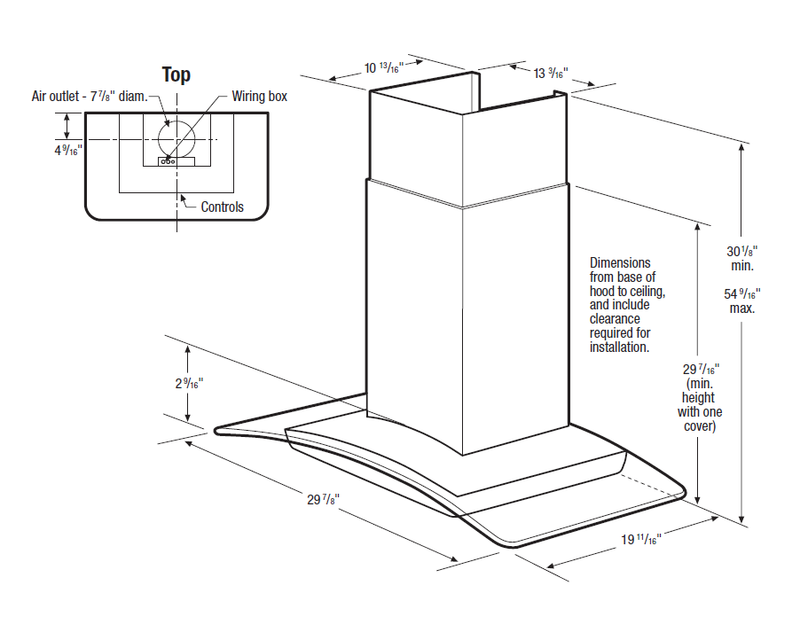 Top

Air outlet - $7\frac{7}{8}$" diam.

Wiring box

$4\frac{9}{16}$"

Controls

$10\frac{13}{16}$"

$13\frac{3}{16}$"

Dimensions from base of hood to ceiling, and include clearance required for installation.

$30\frac{1}{8}$" min.

$54\frac{9}{16}$" max.

$29\frac{7}{16}$" (min. height with one cover)

$2\frac{9}{16}$"

$29\frac{7}{8}$"

$19\frac{11}{16}$"