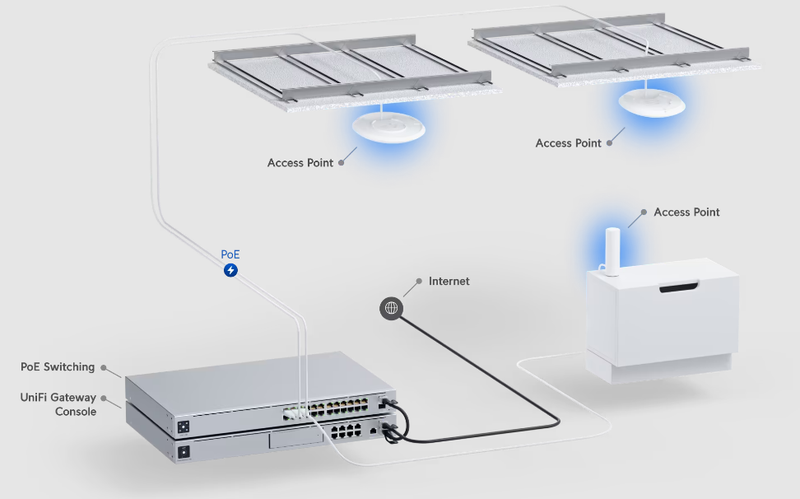 Access Point

Access Point

Access Point

PoE

Internet

PoE Switching

UniFi Gateway Console