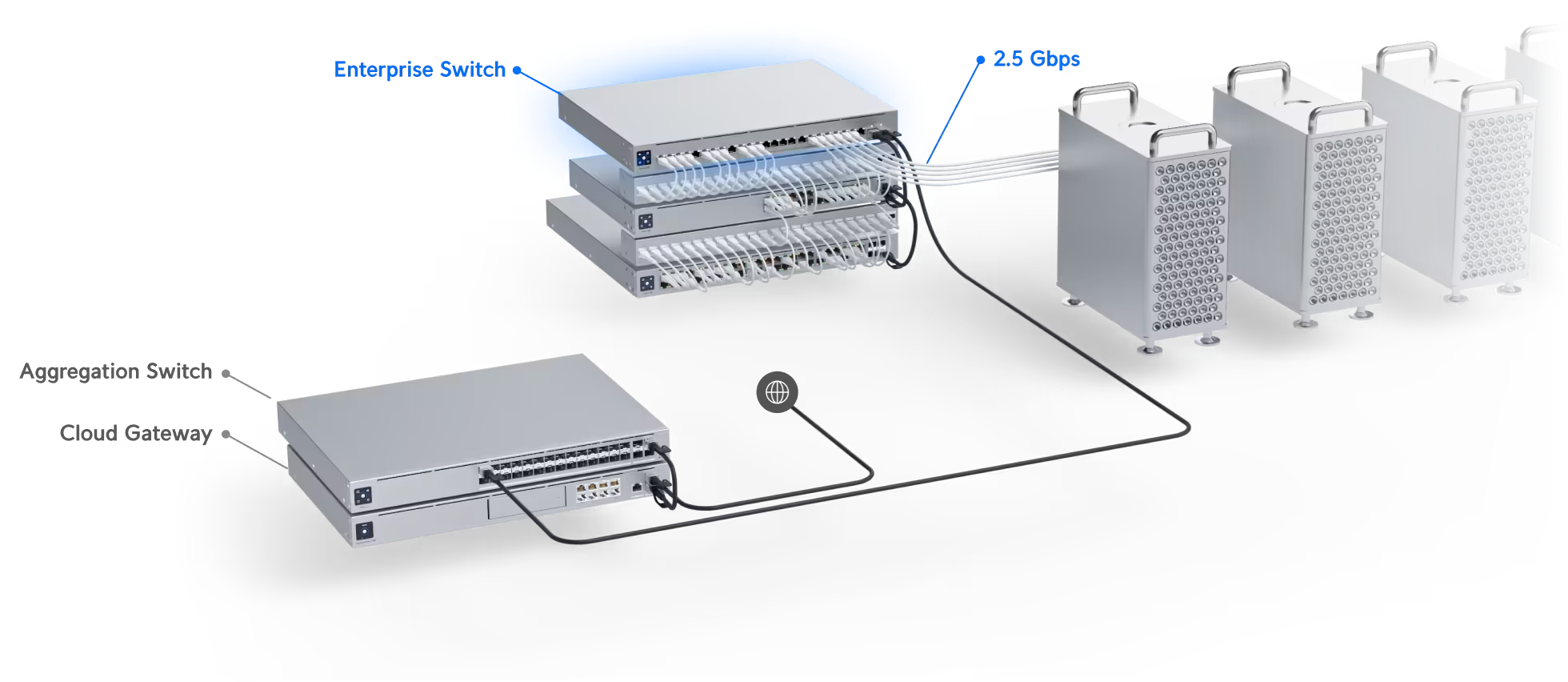 Enterprise Switch

2.5 Gbps

Aggregation Switch

Cloud Gateway