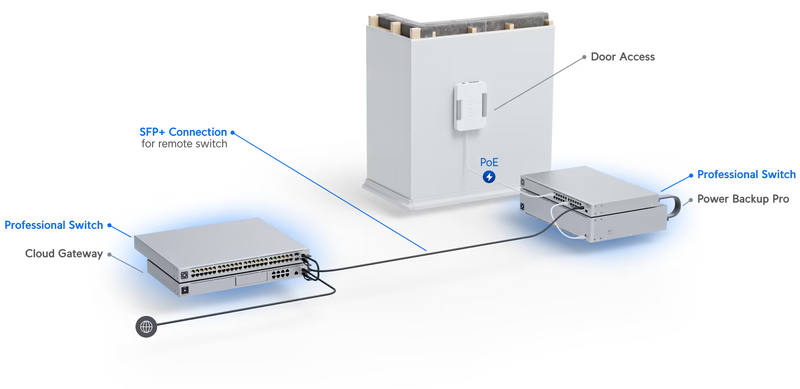 Door Access

SFP+ Connection
for remote switch

PoE

Professional Switch

Power Backup Pro

Professional Switch

Cloud Gateway