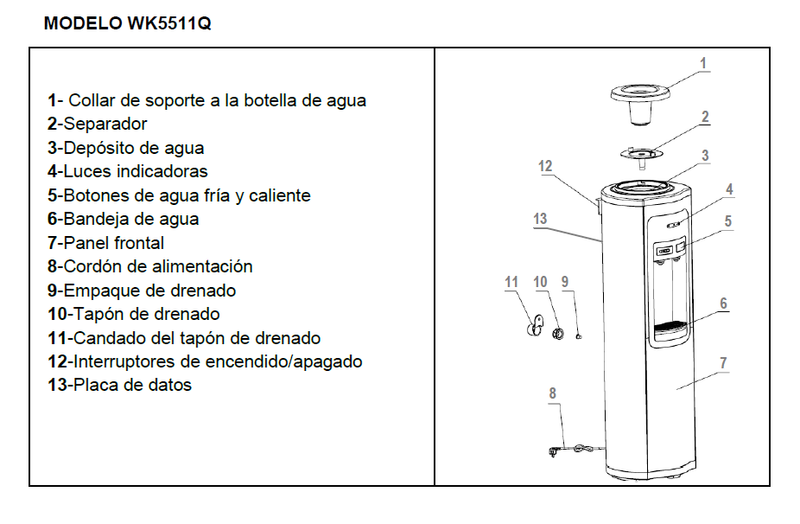 MODELO WK5511Q

1- Collar de soporte a la botella de agua
2-Separador
3-Depósito de agua
4-Luces indicadoras
5-Botones de agua fría y caliente
6-Bandeja de agua
7-Panel frontal
8-Cordón de alimentación
9-Empaque de drenado
10-Tapón de drenado
11-Candado del tapón de drenado
12-Interruptores de encendido/apagado
13-Placa de datos

1
2
3
12
4
13
5
11
10
9
6
7
8