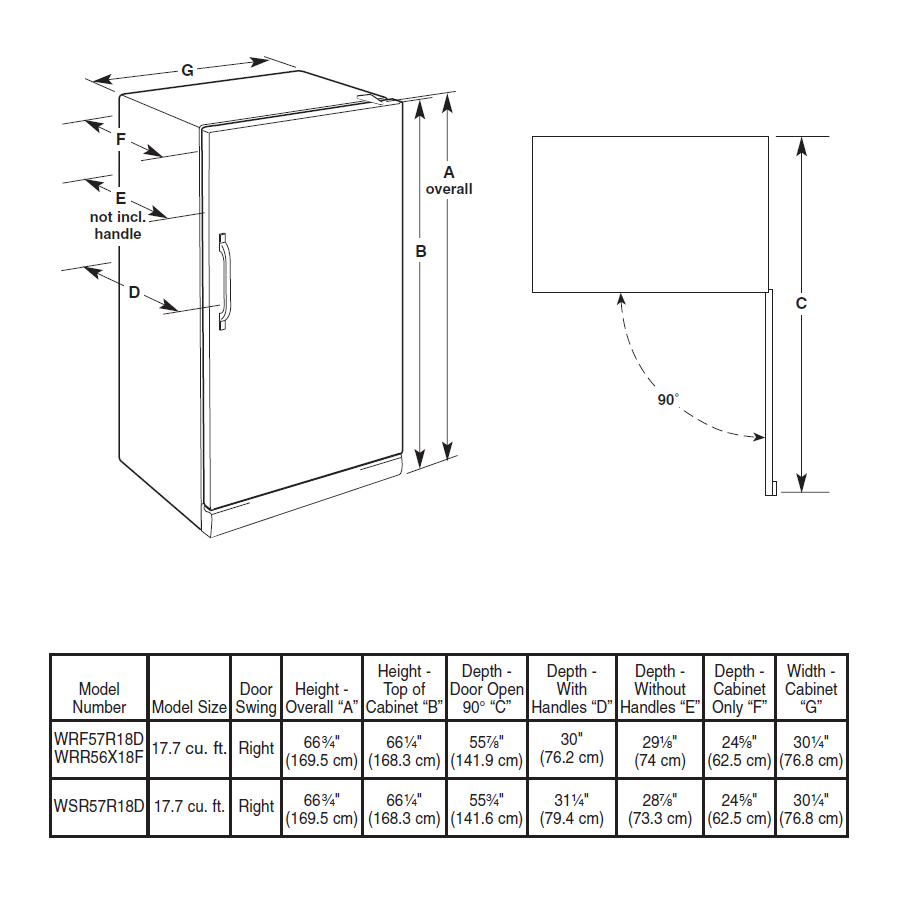 G

F

E
not incl.
handle

D

A
overall

B

C

90°

| Model Number | Model Size | Door Swing | Height - Overall "A" | Height - Top of Cabinet "B" | Depth - Door Open 90° "C" | Depth - With Handles "D" | Depth - Without Handles "E" | Depth - Cabinet Only "F" | Width - Cabinet "G" |
|---|---|---|---|---|---|---|---|---|---|
| WRF57R18D WRR56X18F | 17.7 cu. ft. | Right | 66¾" (169.5 cm) | 66¼" (168.3 cm) | 55⅞" (141.9 cm) | 30" (76.2 cm) | 29⅛" (74 cm) | 24⅝" (62.5 cm) | 30¼" (76.8 cm) |
| WSR57R18D | 17.7 cu. ft. | Right | 66¾" (169.5 cm) | 66¼" (168.3 cm) | 55¾" (141.6 cm) | 31¼" (79.4 cm) | 28⅞" (73.3 cm) | 24⅝" (62.5 cm) | 30¼" (76.8 cm) |