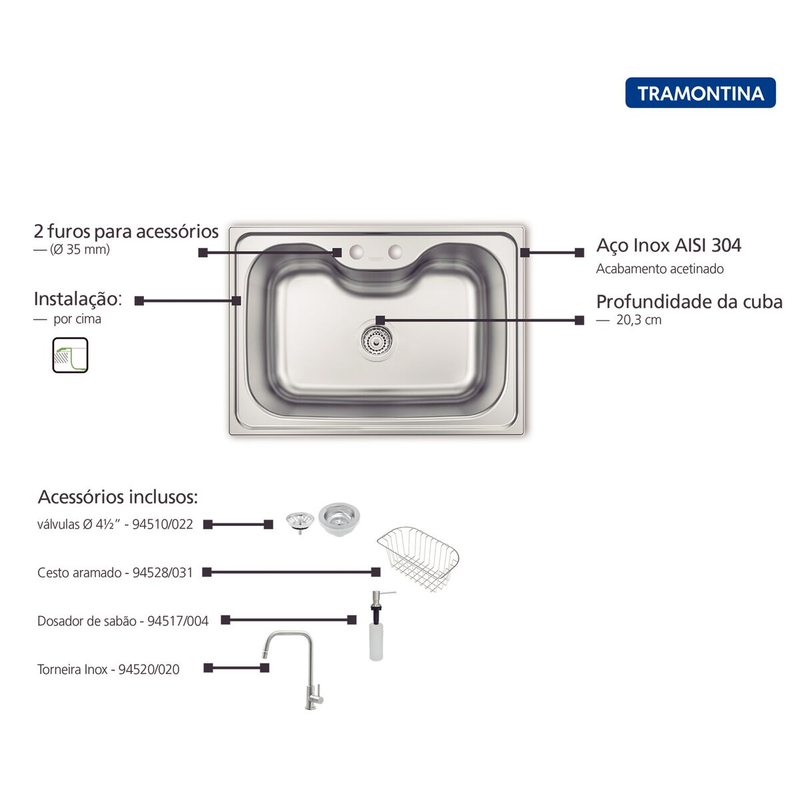 TRAMONTINA

2 furos para acessórios
— (Ø 35 mm)

Instalação:
— por cima

Aço Inox AISI 304
Acabamento acetinado

Profundidade da cuba
— 20,3 cm

Acessórios inclusos:
válvulas Ø 4½" - 94510/022
Cesto aramado - 94528/031
Dosador de sabão - 94517/004
Torneira Inox - 94520/020